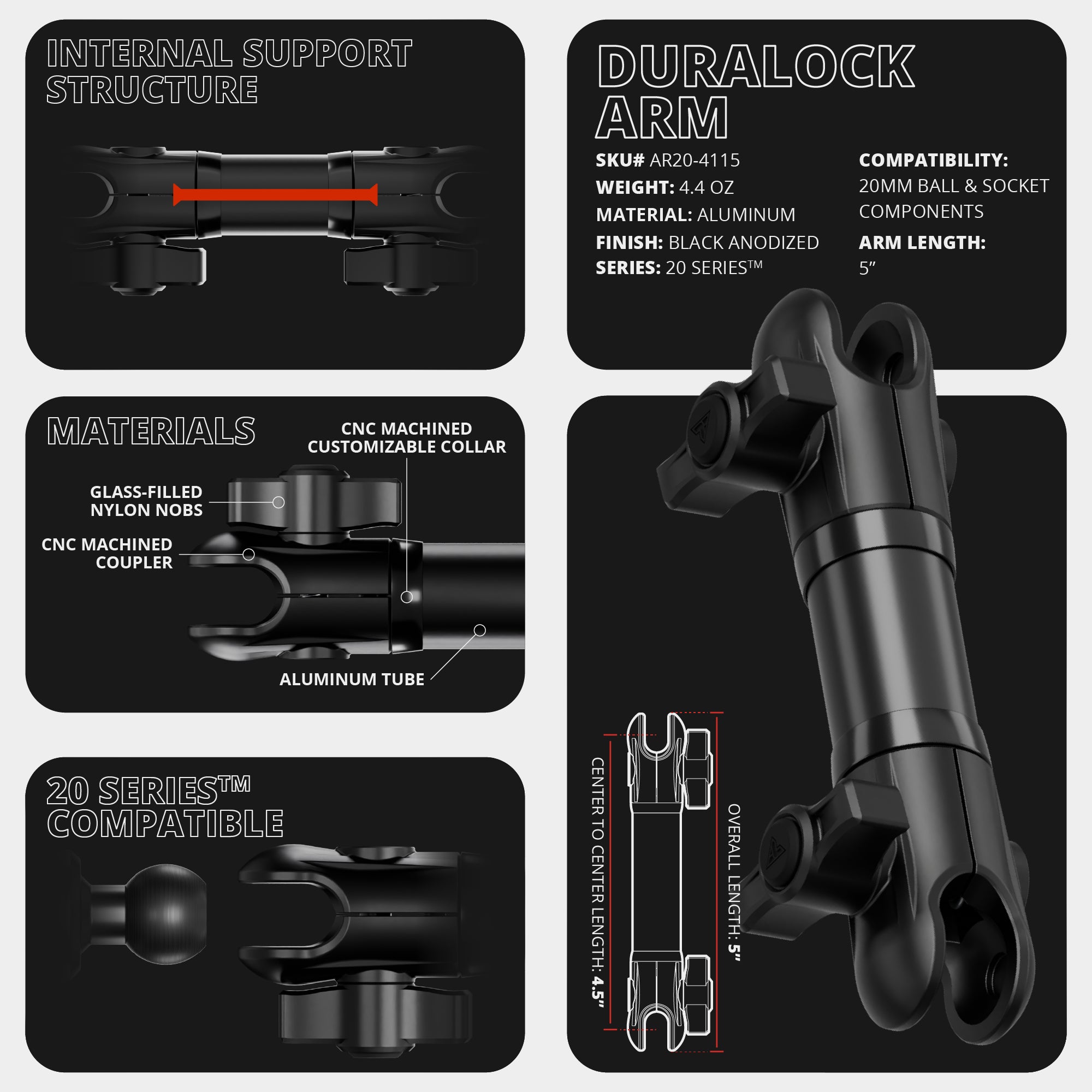 INTERNAL SUPPORT STRUCTURE

MATERIALS

CNC MACHINED CUSTOMIZABLE COLLAR

GLASS-FILLED NYLON NOBS

CNC MACHINED COUPLER

ALUMINUM TUBE

20 SERIES™ COMPATIBLE

DURALOCK ARM

SKU# AR20-4115
WEIGHT: 4.4 OZ
MATERIAL: ALUMINUM
FINISH: BLACK ANODIZED
SERIES: 20 SERIES™

COMPATIBILITY:
20MM BALL & SOCKET COMPONENTS
ARM LENGTH:
5"

CENTER TO CENTER LENGTH: 4.5"

OVERALL LENGTH: 5"