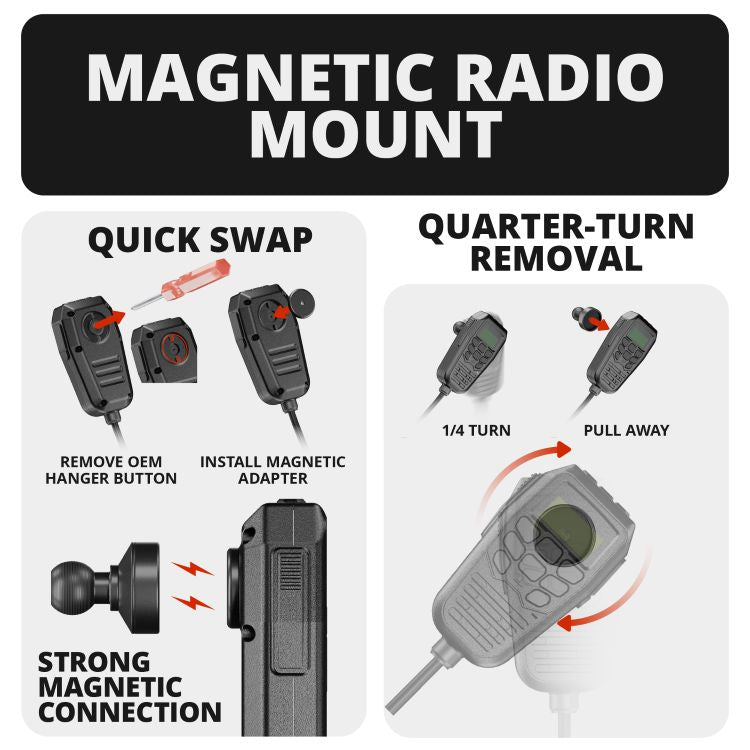 MAGNETIC RADIO MOUNT

QUICK SWAP

REMOVE OEM HANGER BUTTON

INSTALL MAGNETIC ADAPTER

STRONG MAGNETIC CONNECTION

QUARTER-TURN REMOVAL

1/4 TURN

PULL AWAY