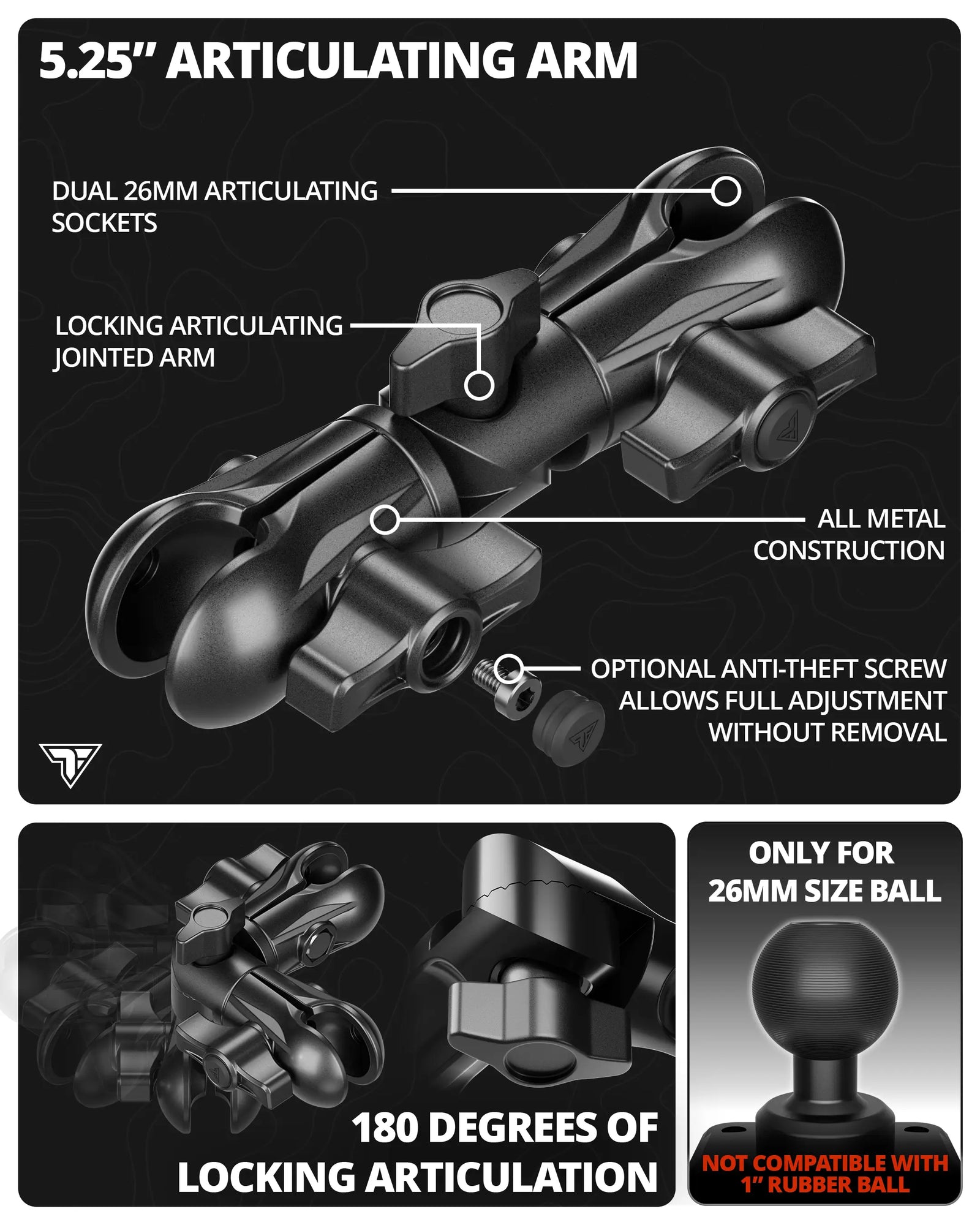 5.25” ARTICULATING ARM

DUAL 26MM ARTICULATING SOCKETS

LOCKING ARTICULATING JOINTED ARM

ALL METAL CONSTRUCTION

OPTIONAL ANTI-THEFT SCREW ALLOWS FULL ADJUSTMENT WITHOUT REMOVAL

180 DEGREES OF LOCKING ARTICULATION

ONLY FOR 26MM SIZE BALL

NOT COMPATIBLE WITH 1” RUBBER BALL