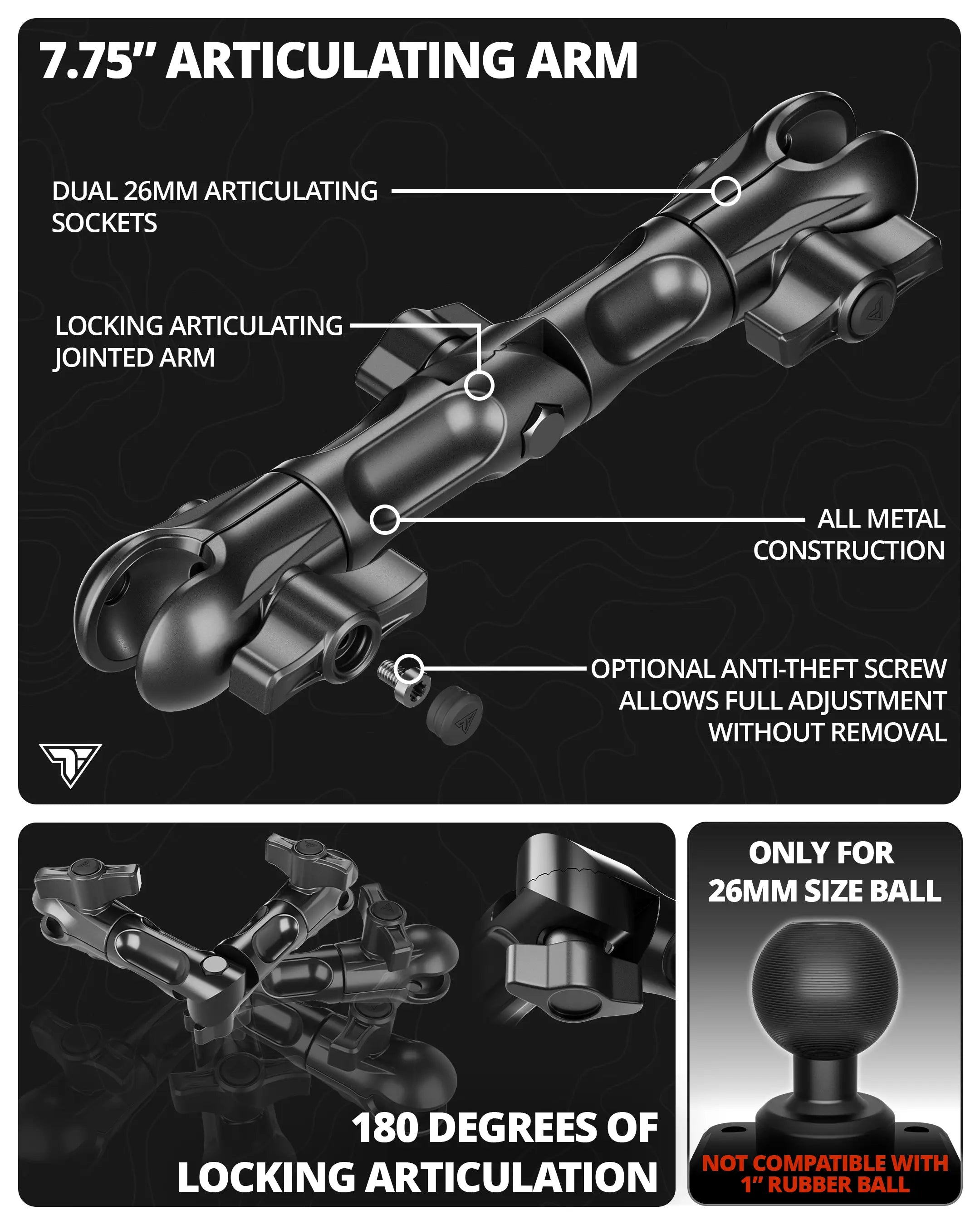 7.75" ARTICULATING ARM

DUAL 26MM ARTICULATING SOCKETS

LOCKING ARTICULATING JOINTED ARM

ALL METAL CONSTRUCTION

OPTIONAL ANTI-THEFT SCREW ALLOWS FULL ADJUSTMENT WITHOUT REMOVAL

180 DEGREES OF LOCKING ARTICULATION

ONLY FOR 26MM SIZE BALL

NOT COMPATIBLE WITH 1" RUBBER BALL