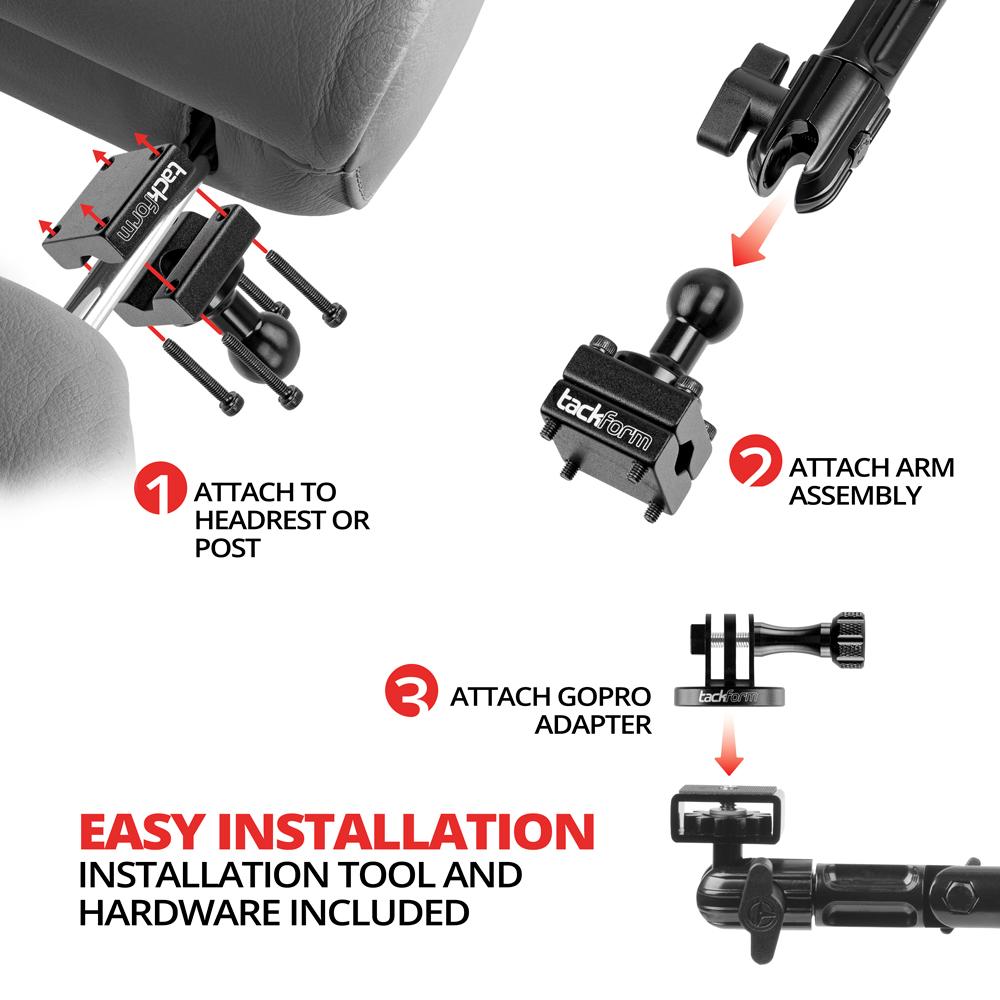 tackform

1 ATTACH TO HEADREST OR POST

tackform

2 ATTACH ARM ASSEMBLY

3 ATTACH GOPRO ADAPTER

tackform

EASY INSTALLATION
INSTALLATION TOOL AND HARDWARE INCLUDED